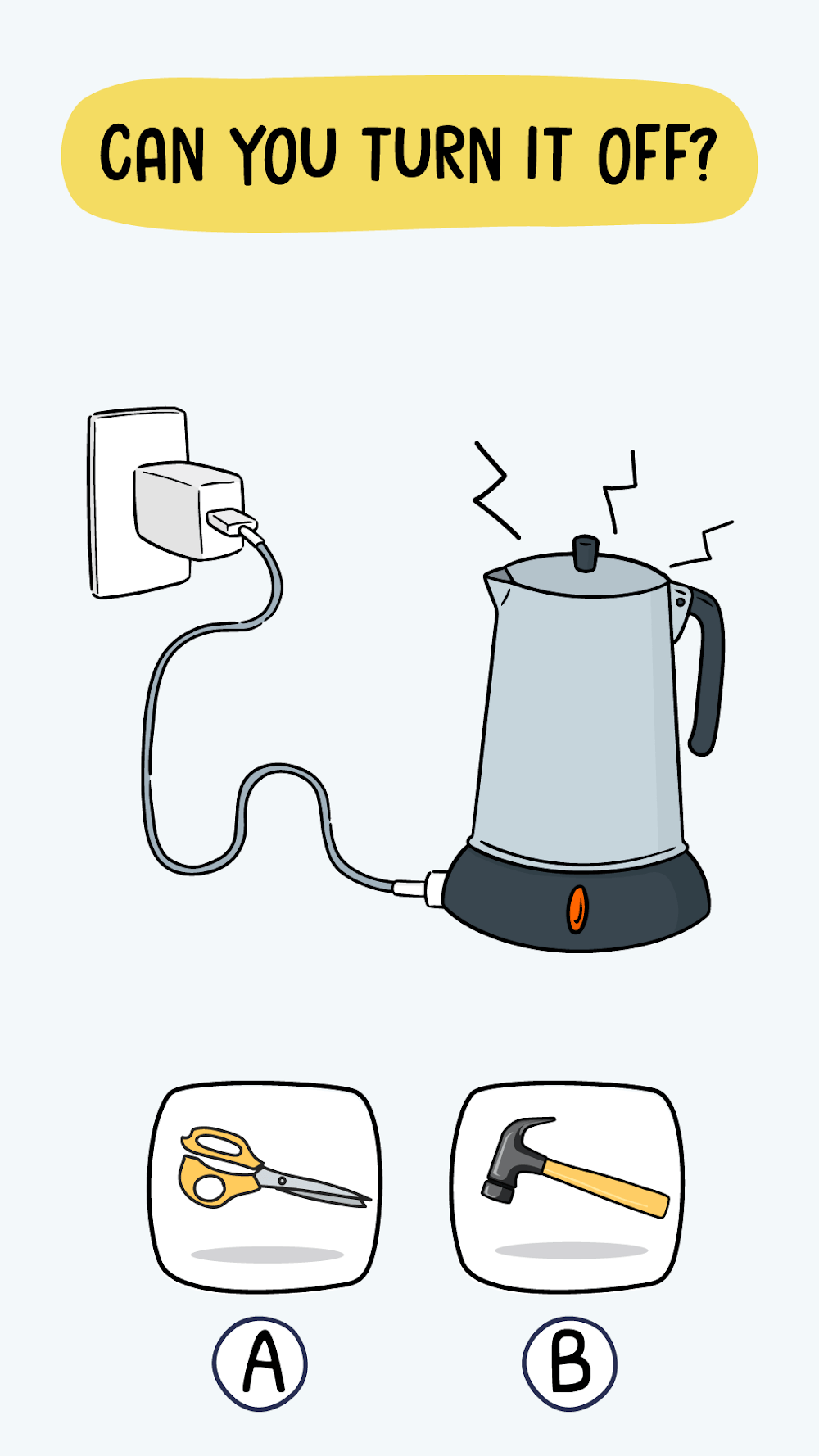 CAN YOU TURN IT OFF?

A

B