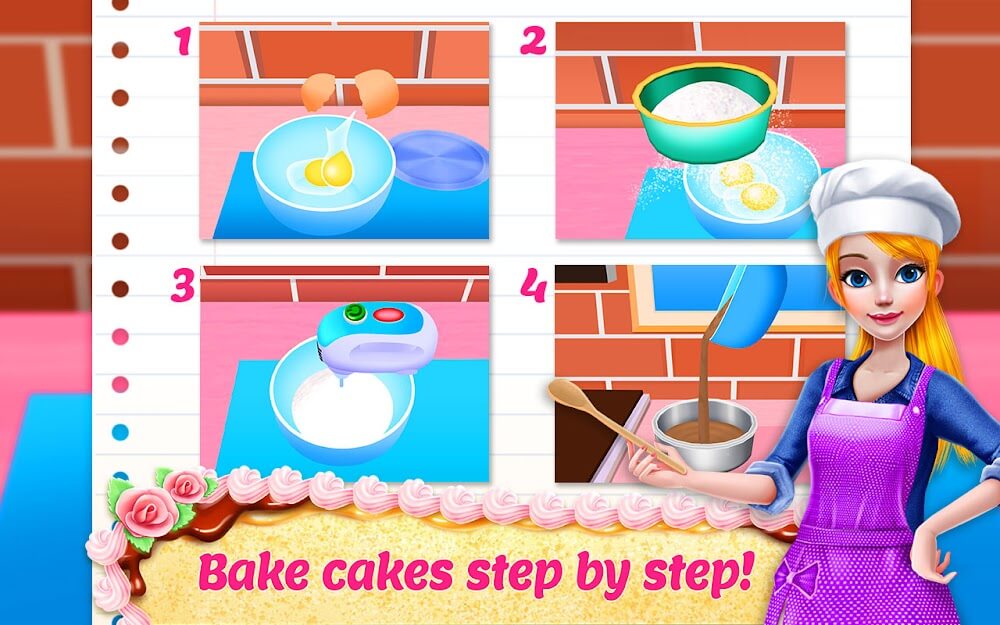 1

2

3

4

Bake cakes step by step!